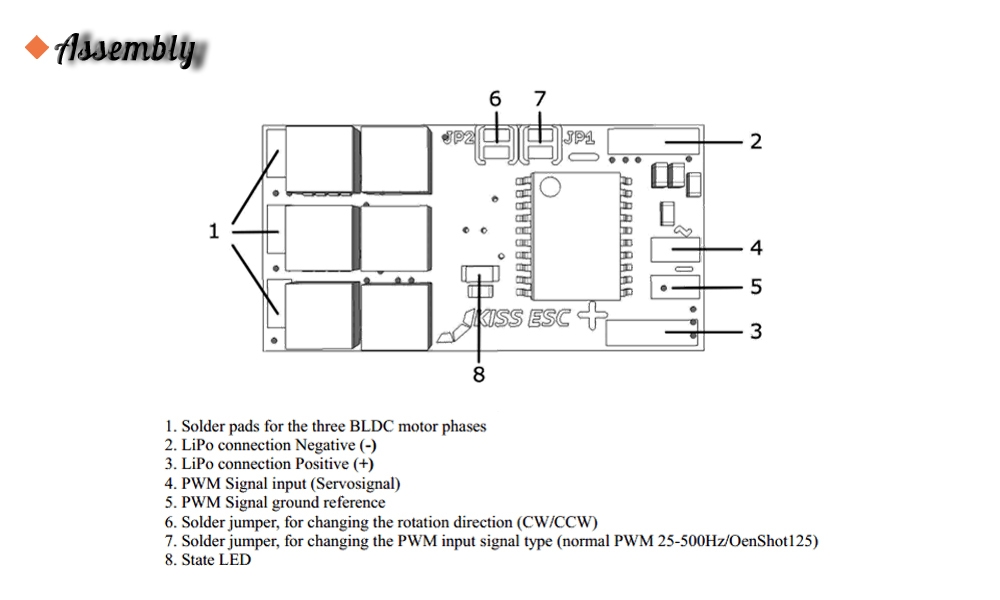 Assembly

6 7
JP2 JP1
2
1
4
5
KISS ESC
3
8

1. Solder pads for the three BLDC motor phases
2. LiPo connection Negative (-)
3. LiPo connection Positive (+)
4. PWM Signal input (Servosignal)
5. PWM Signal ground reference
6. Solder jumper, for changing the rotation direction (CW/CCW)
7. Solder jumper, for changing the PWM input signal type (normal PWM 25-500Hz/OenShot125)
8. State LED