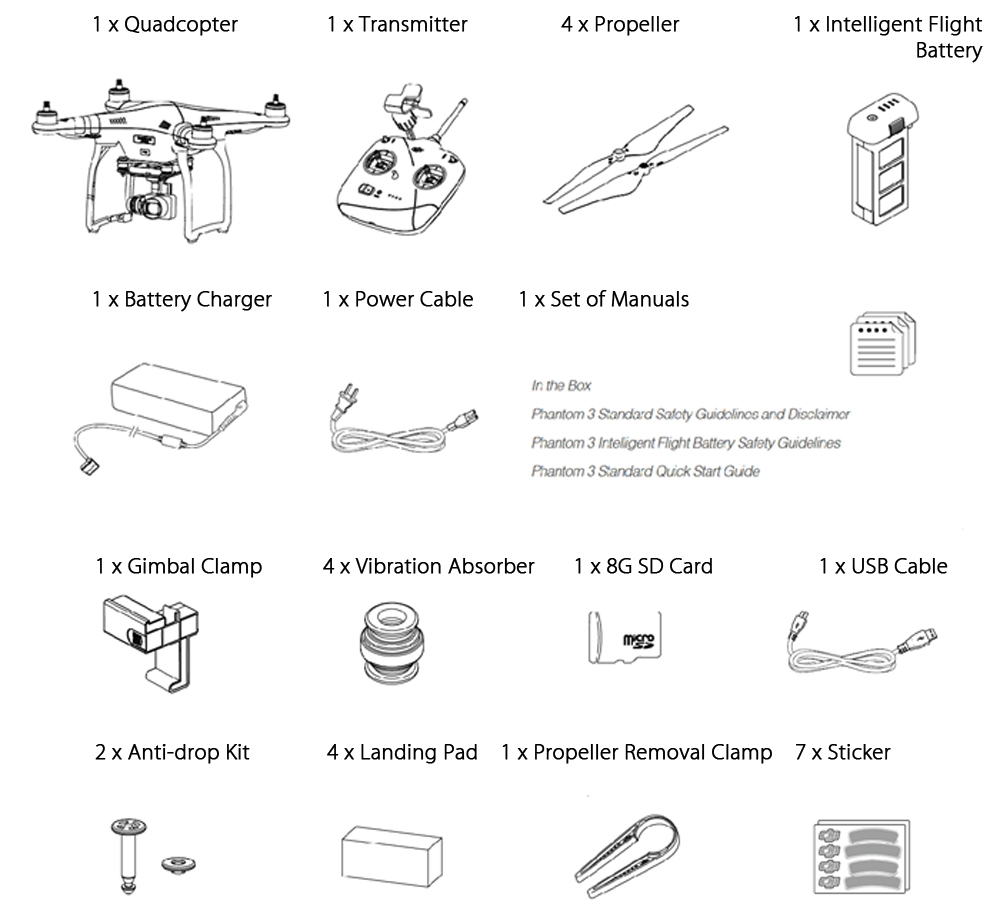 1 x Quadcopter

1 x Transmitter

4 x Propeller

1 x Intelligent Flight Battery

1 x Battery Charger

1 x Power Cable

1 x Set of Manuals

In the Box

Phantom 3 Standard Safety Guidelines and Disclaimer

Phantom 3 Intelligent Flight Battery Safety Guidelines

Phantom 3 Standard Quick Start Guide

1 x Gimbal Clamp

4 x Vibration Absorber

1 x 8G SD Card

micro SD

1 x USB Cable

2 x Anti-drop Kit

4 x Landing Pad

1 x Propeller Removal Clamp

7 x Sticker