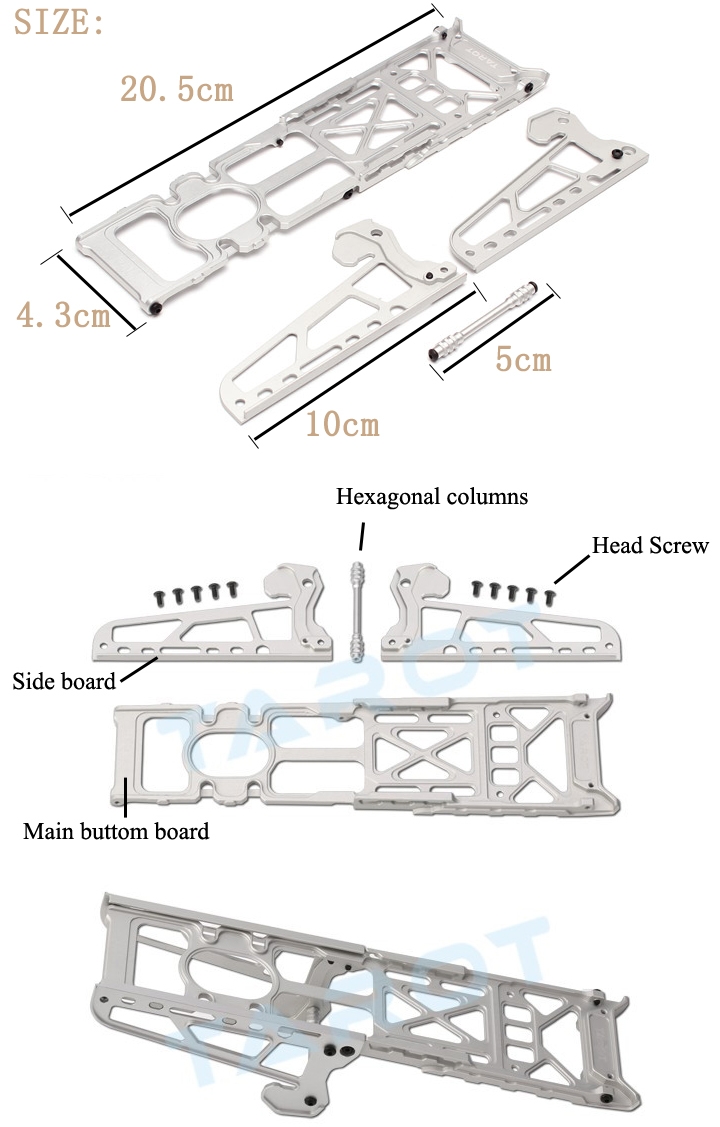 SIZE:

20.5cm

4.3cm

5cm

10cm

Hexagonal columns

Head Screw

Side board

Main buttom board

TAROT

TAROT