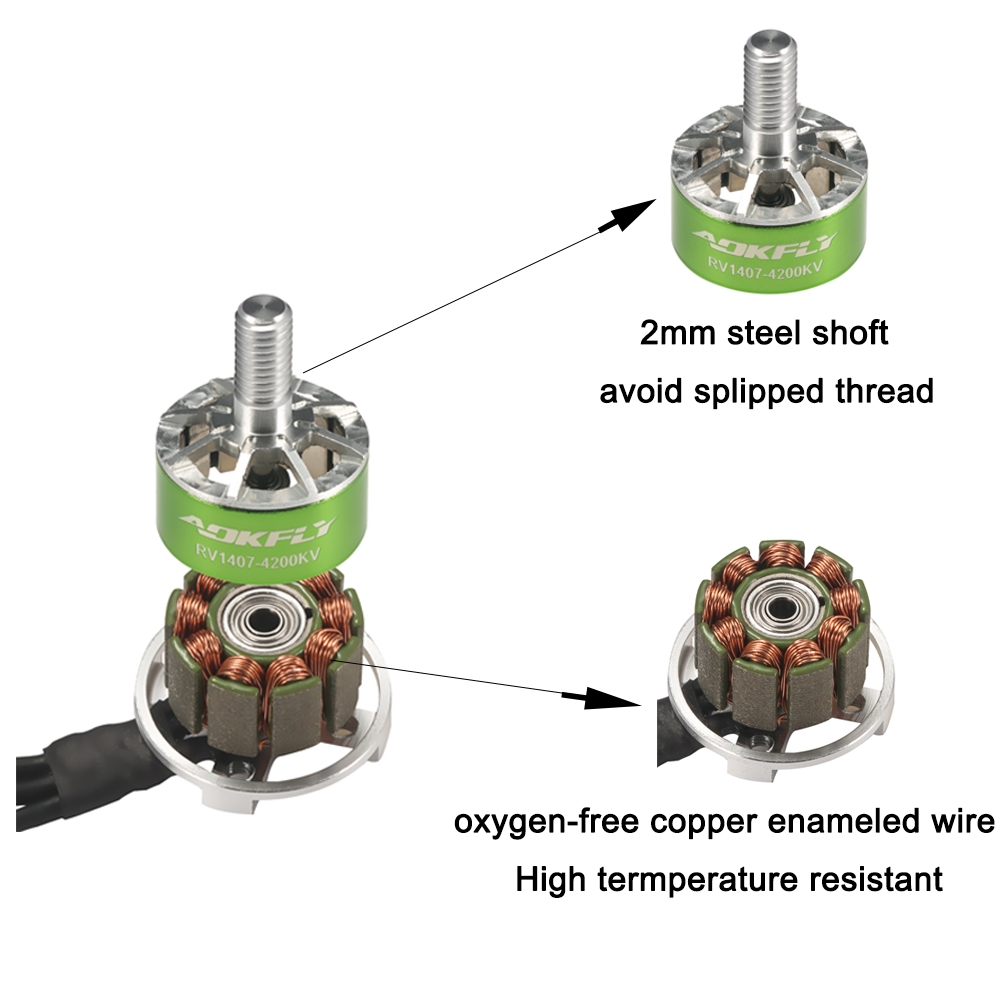 AOKFLY
RV1407-4200KV

2mm steel shoft
avoid splipped thread

AOKFLY
RV1407-4200KV

oxygen-free copper enameled wire
High termperature resistant