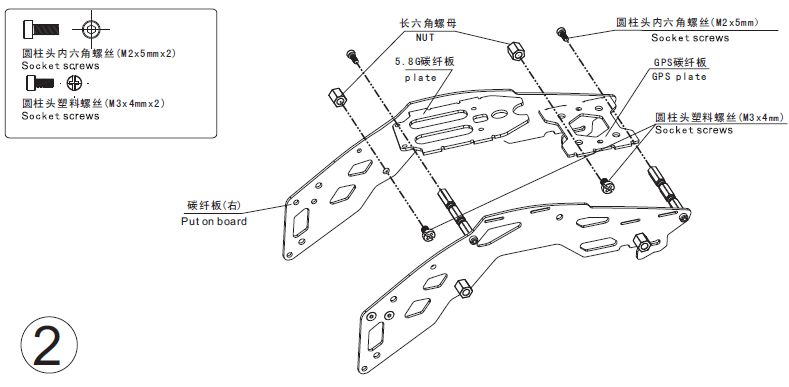 圆柱头内六角螺丝(M2x5mmx2)
Socket screws
圆柱头塑料螺丝(M3x4mmx2)
Socket screws

长六角螺母
NUT

圆柱头内六角螺丝(M2x5mm)
Socket screws

5.8G碳纤板
plate

GPS碳纤板
GPS plate

圆柱头塑料螺丝(M3x4mm)
Socket screws

碳纤板(右)
Put on board

2