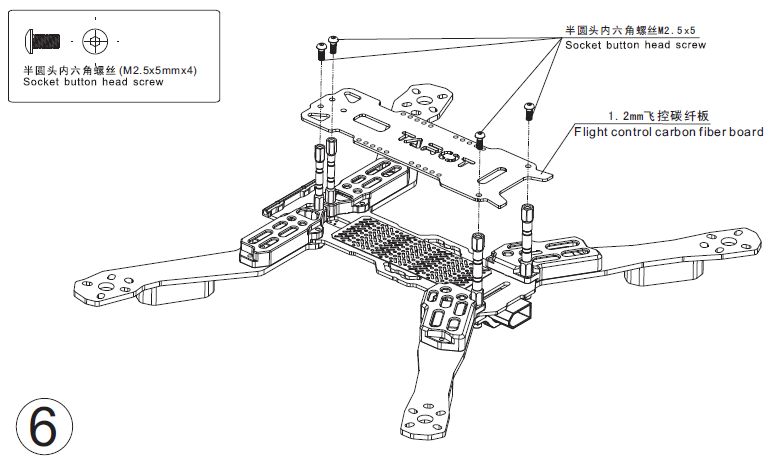 半圆头内六角螺丝 (M2.5x5mmx4)
Socket button head screw

半圆头内六角螺丝M2.5x5
Socket button head screw

1.2mm飞控碳纤板
Flight control carbon fiber board

TAROT

6