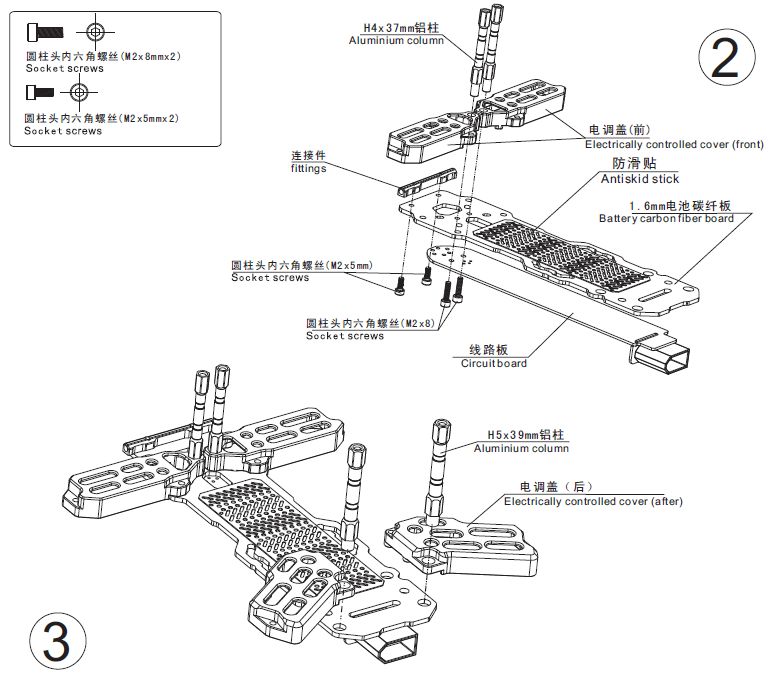 圆柱头内六角螺丝(M2x8mmx2)
Socket screws

圆柱头内六角螺丝(M2x5mmx2)
Socket screws

H4x37mm铝柱
Aluminium column

2

电调盖(前)
Electrically controlled cover (front)

连接件
fittings

防滑贴
Antiskid stick

1.6mm电池碳纤板
Battery carbon fiber board

圆柱头内六角螺丝(M2x5mm)
Socket screws

圆柱头内六角螺丝(M2x8)
Socket screws

线路板
Circuit board

H5x39mm铝柱
Aluminium column

电调盖（后）
Electrically controlled cover (after)

3