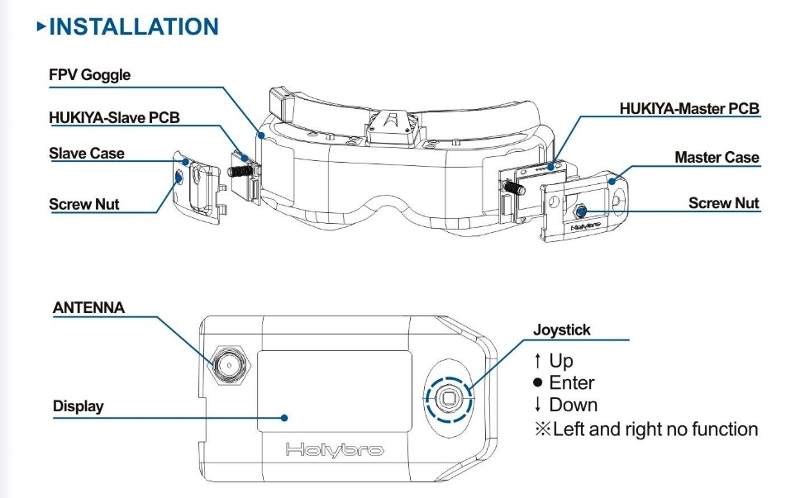 ▸INSTALLATION

FPV Goggle

HUKIYA-Slave PCB

Slave Case

Screw Nut

HUKIYA-Master PCB

Master Case

Screw Nut

Holybro

ANTENNA

Display

Holybro

Joystick

↑ Up
● Enter
↓ Down
※Left and right no function