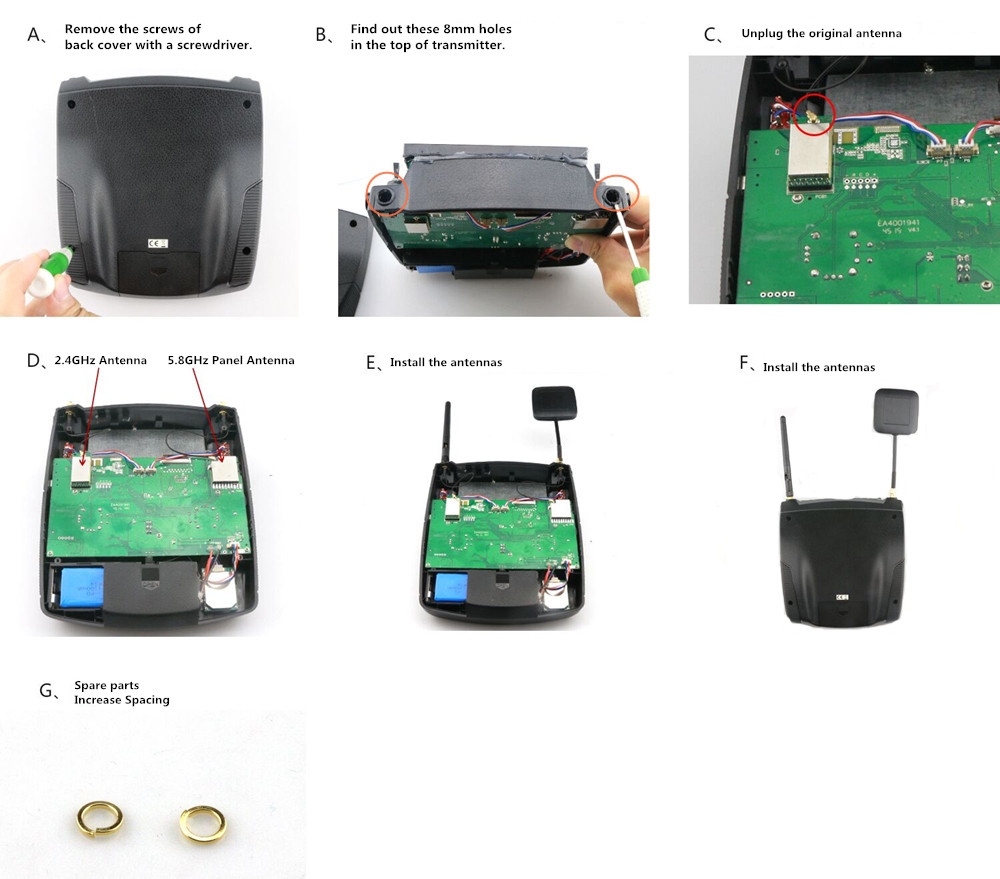 A、 Remove the screws of back cover with a screwdriver.

CE

B、 Find out these 8mm holes in the top of transmitter.

C、 Unplug the original antenna

EA4001941

D、 2.4GHz Antenna

5.8GHz Panel Antenna

E、 Install the antennas

F、 Install the antennas

G、 Spare parts
Increase Spacing