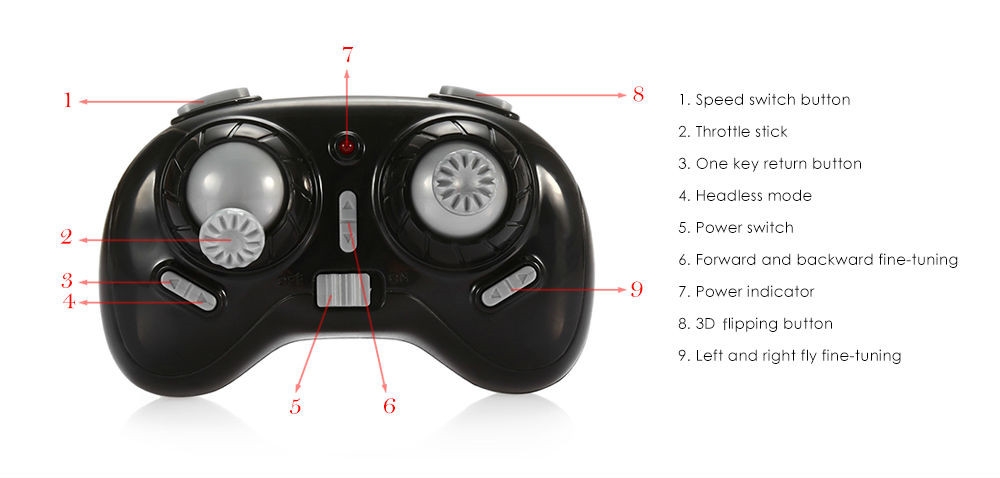 1
2
3
4
5
6
7
8
9

OFF
ON

1. Speed switch button
2. Throttle stick
3. One key return button
4. Headless mode
5. Power switch
6. Forward and backward fine-tuning
7. Power indicator
8. 3D flipping button
9. Left and right fly fine-tuning